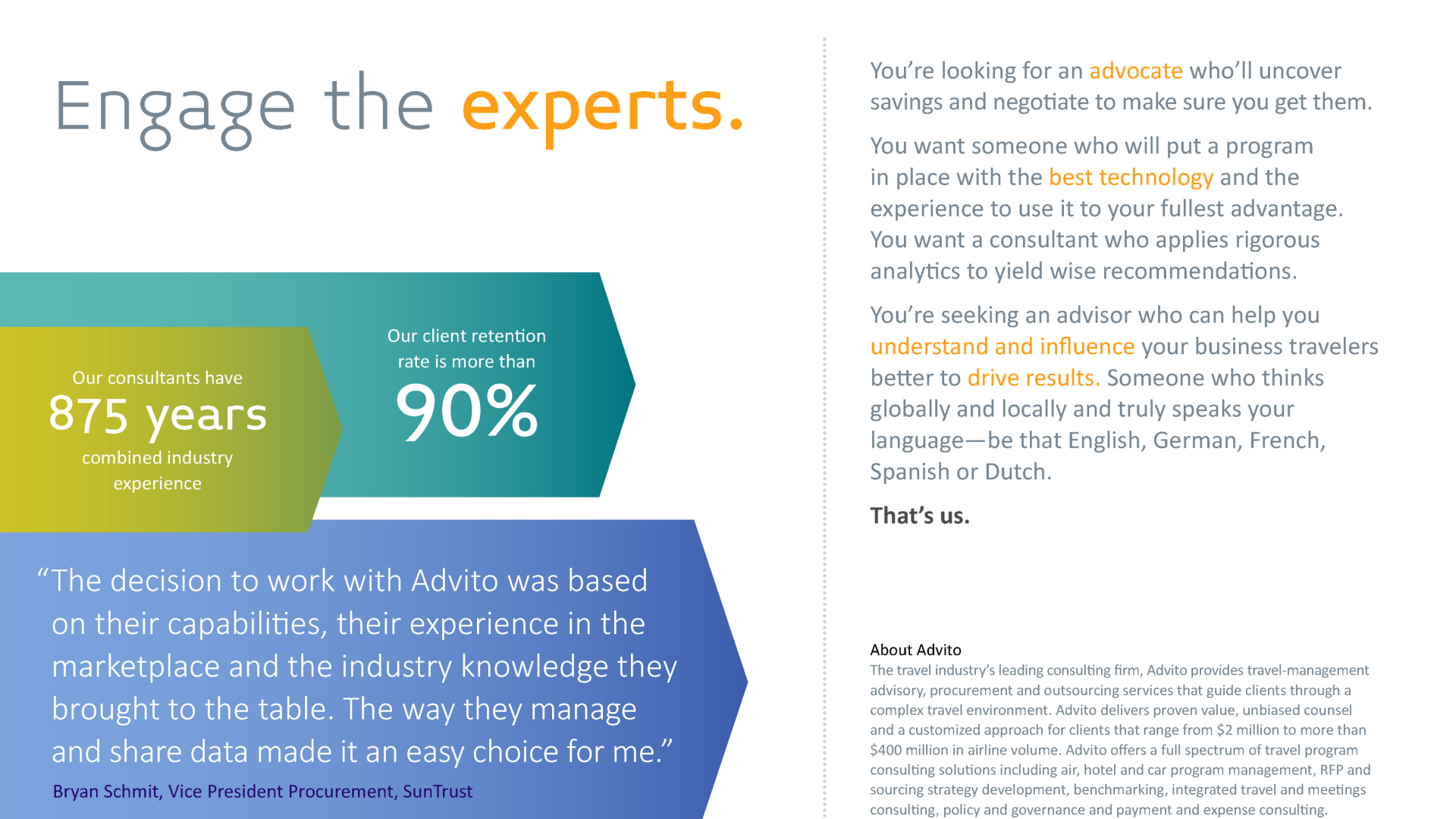 Engage the experts.

Our consultants have
875 years
combined industry
experience

Our client retention
rate is more than
90%

"The decision to work with Advito was based on their capabilities, their experience in the marketplace and the industry knowledge they brought to the table. The way they manage and share data made it an easy choice for me."

Bryan Schmit, Vice President Procurement, SunTrust

You're looking for an advocate who'll uncover savings and negotiate to make sure you get them.

You want someone who will put a program in place with the best technology and the experience to use it to your fullest advantage. You want a consultant who applies rigorous analytics to yield wise recommendations.

You're seeking an advisor who can help you understand and influence your business travelers better to drive results. Someone who thinks globally and locally and truly speaks your language—be that English, German, French, Spanish or Dutch.

That's us.

About Advito
The travel industry's leading consulting firm, Advito provides travel-management advisory, procurement and outsourcing services that guide clients through a complex travel environment. Advito delivers proven value, unbiased counsel and a customized approach for clients that range from $2 million to more than $400 million in airline volume. Advito offers a full spectrum of travel program consulting solutions including air, hotel and car program management, RFP and sourcing strategy development, benchmarking, integrated travel and meetings consulting, policy and governance and payment and expense consulting.